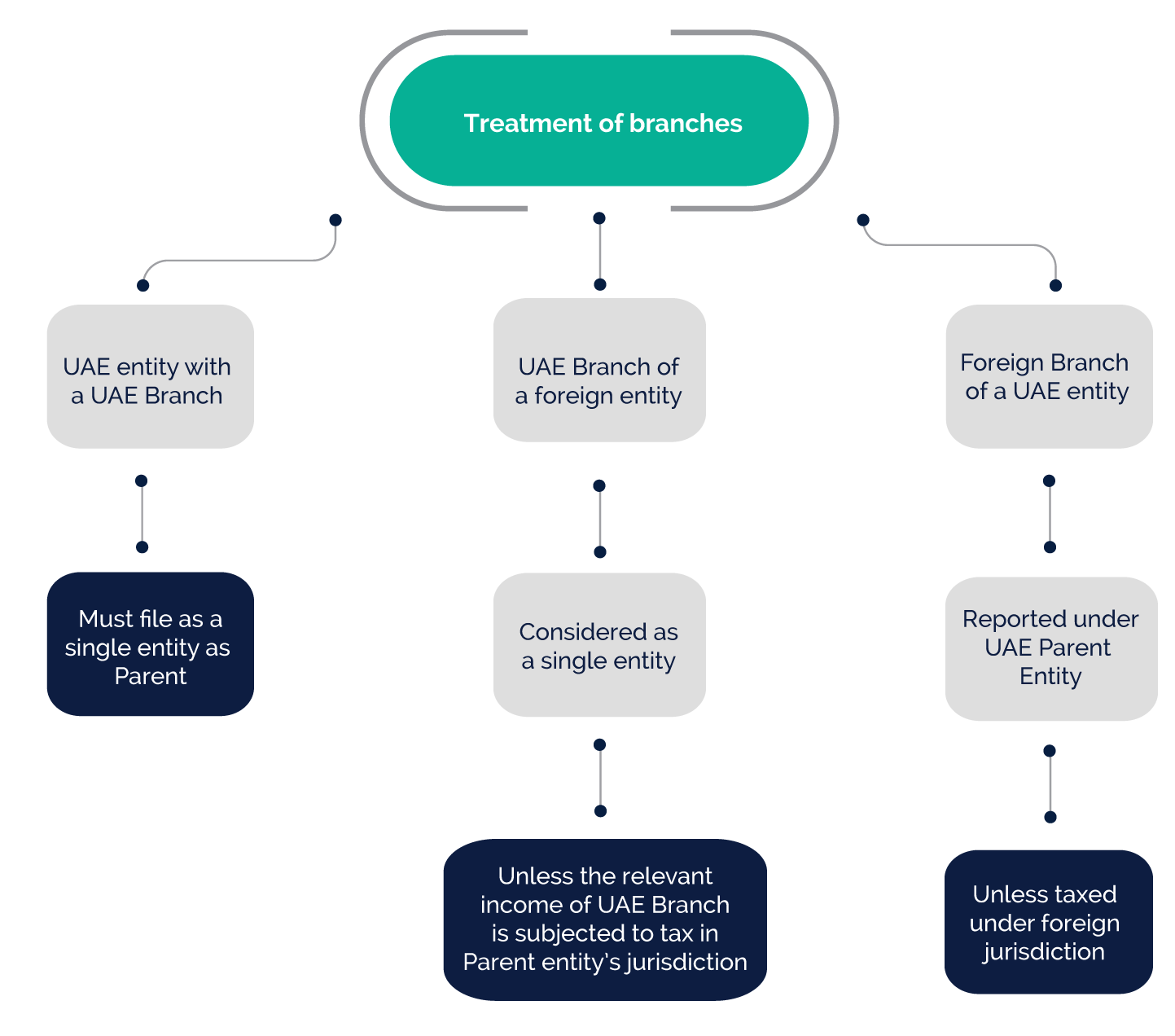 Treatment of branches

UAE entity with a UAE Branch

Must file as a single entity as Parent

UAE Branch of a foreign entity

Considered as a single entity

Unless the relevant income of UAE Branch is subjected to tax in Parent entity's jurisdiction

Foreign Branch of a UAE entity

Reported under UAE Parent Entity

Unless taxed under foreign jurisdiction